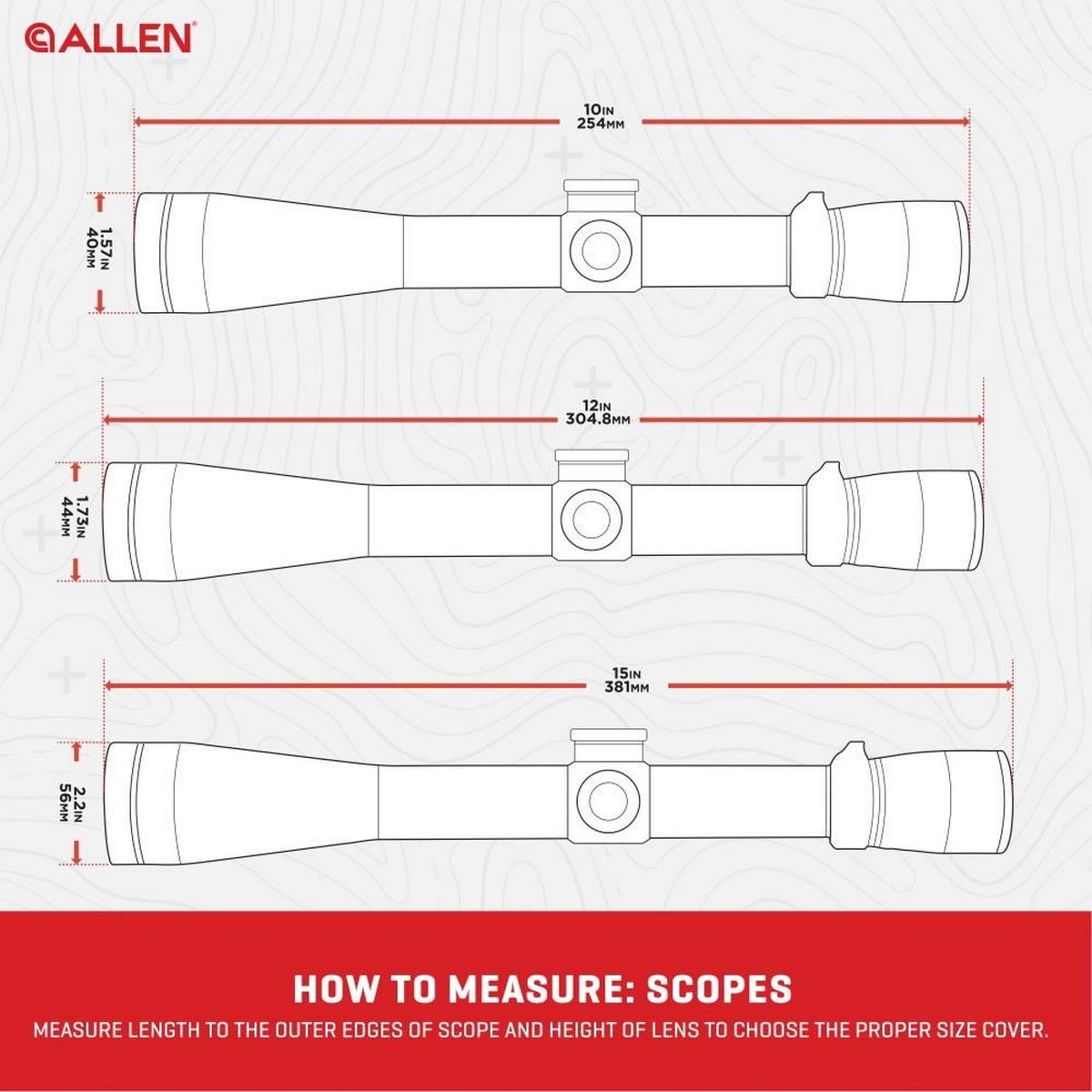 ALLEN

10IN
254MM

1.57IN
40MM

12IN
304.8MM

1.73IN
44MM

15IN
381MM

2.2IN
56MM

HOW TO MEASURE: SCOPES

MEASURE LENGTH TO THE OUTER EDGES OF SCOPE AND HEIGHT OF LENS TO CHOOSE THE PROPER SIZE COVER.